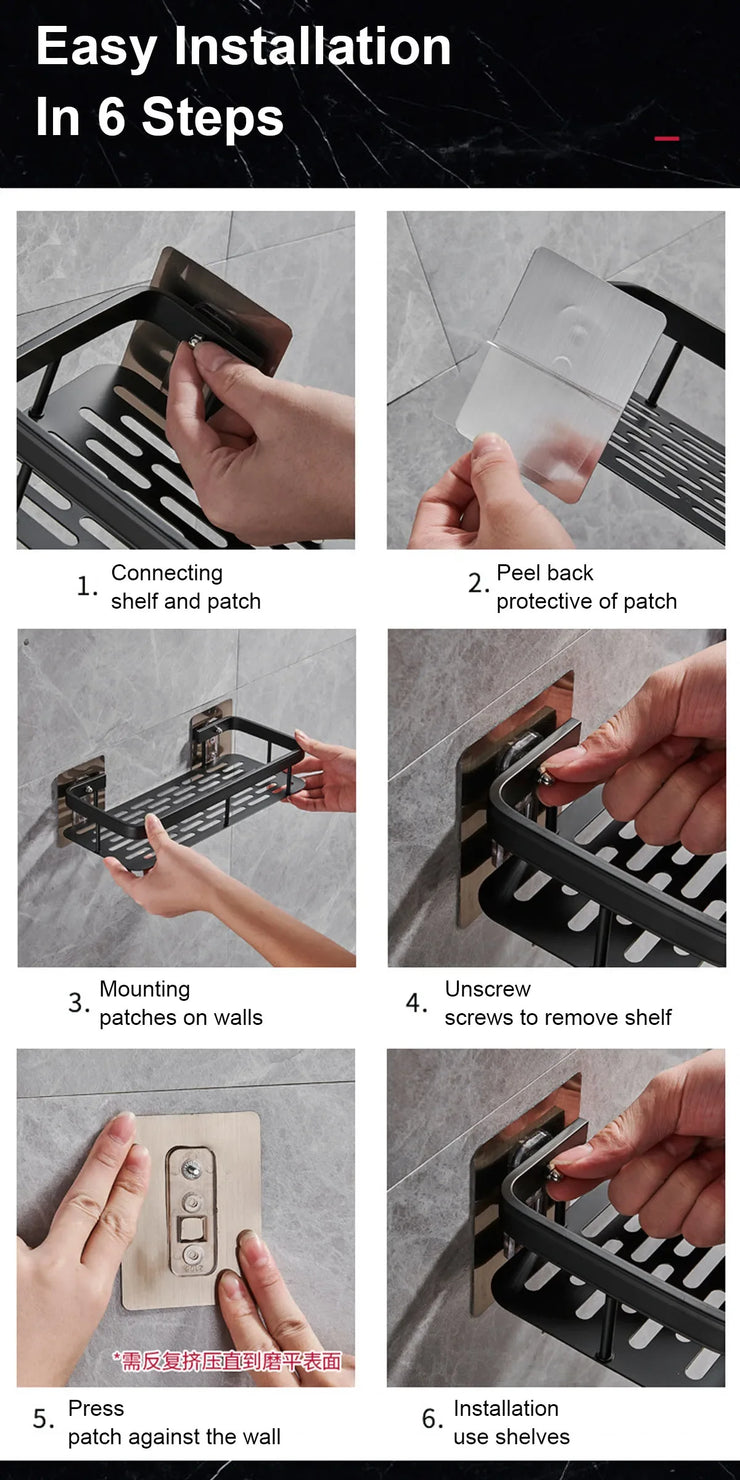 Easy Installation
In 6 Steps

1. Connecting shelf and patch

2. Peel back protective of patch

3. Mounting patches on walls

4. Unscrew screws to remove shelf

*需反复挤压直到磨平表面

5. Press patch against the wall

6. Installation use shelves