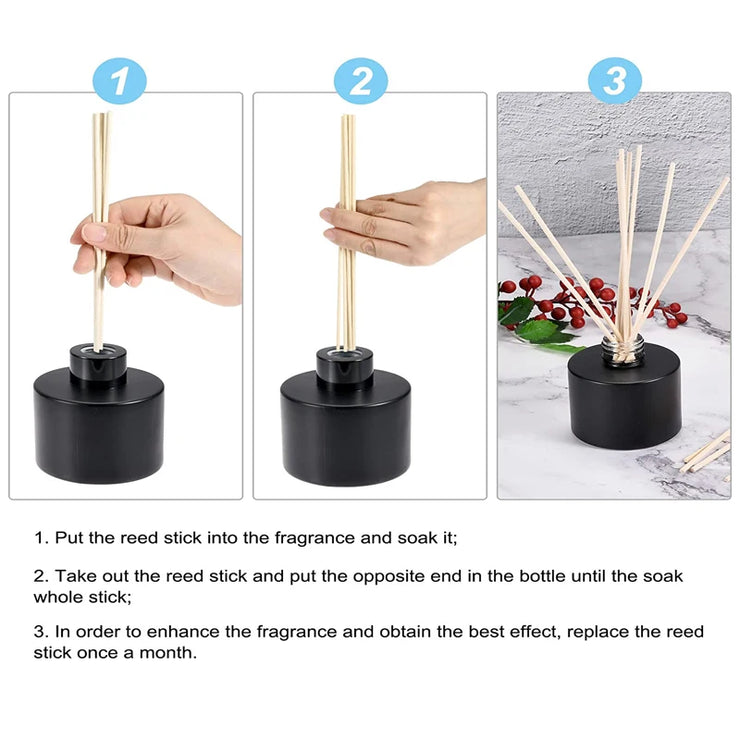 1

2

3

1. Put the reed stick into the fragrance and soak it;

2. Take out the reed stick and put the opposite end in the bottle until the soak whole stick;

3. In order to enhance the fragrance and obtain the best effect, replace the reed stick once a month.