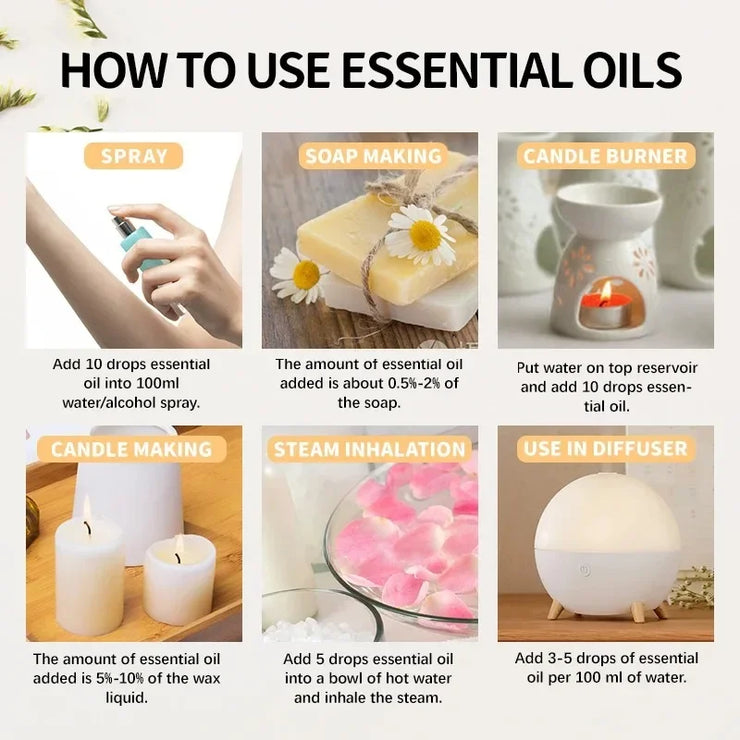 HOW TO USE ESSENTIAL OILS

SPRAY

Add 10 drops essential oil into 100ml water/alcohol spray.

SOAP MAKING

The amount of essential oil added is about 0.5%-2% of the soap.

CANDLE BURNER

Put water on top reservoir and add 10 drops essential oil.

CANDLE MAKING

The amount of essential oil added is 5%-10% of the wax liquid.

STEAM INHALATION

Add 5 drops essential oil into a bowl of hot water and inhale the steam.

USE IN DIFFUSER

Add 3-5 drops of essential oil per 100 ml of water.